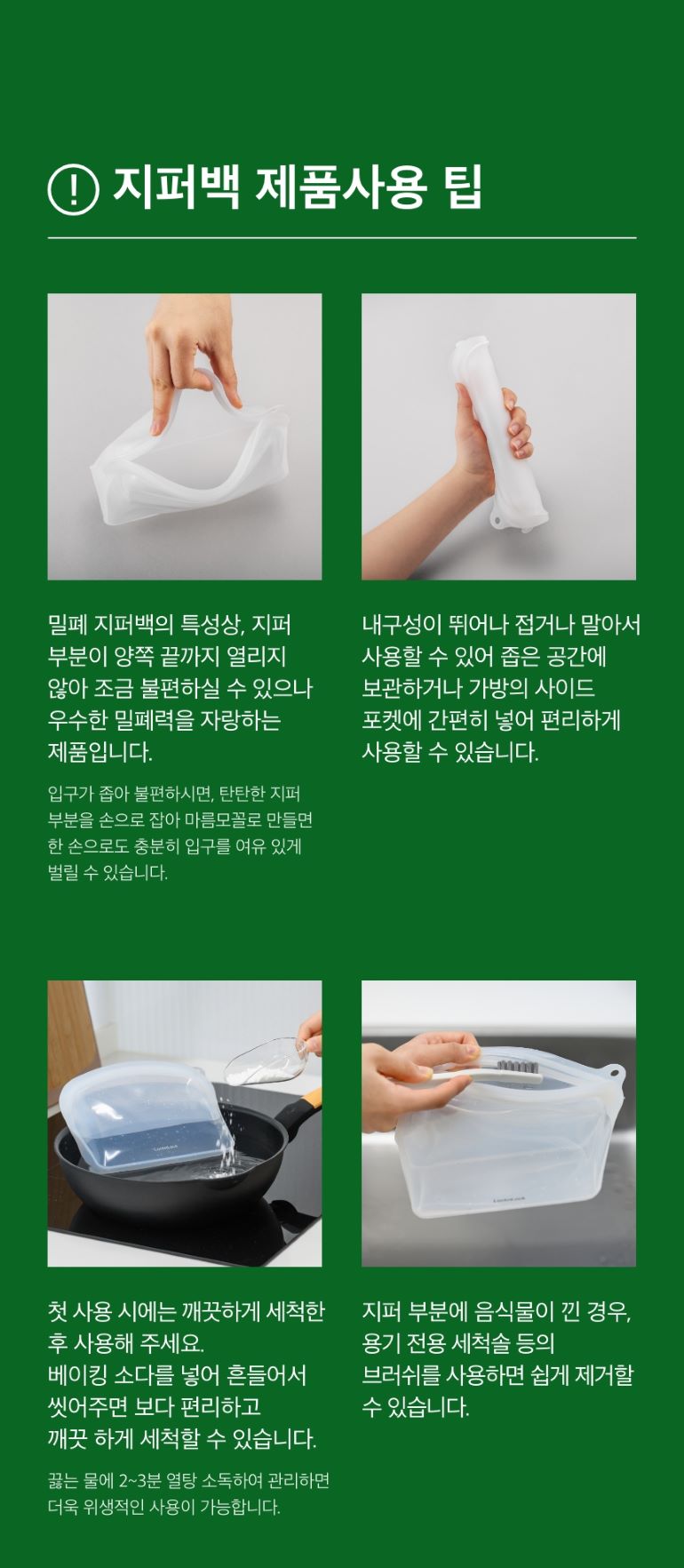 ! 지퍼백 제품사용 팁

밀폐 지퍼백의 특성상, 지퍼 부분이 양쪽 끝까지 열리지 않아 조금 불편하실 수 있으나 우수한 밀폐력을 자랑하는 제품입니다.

입구가 좁아 불편하시면, 탄탄한 지퍼 부분을 손으로 잡아 마름모꼴로 만들면 한 손으로도 충분히 입구를 여유 있게 벌릴 수 있습니다.

내구성이 뛰어나 접거나 말아서 사용할 수 있어 좁은 공간에 보관하거나 가방의 사이드 포켓에 간편히 넣어 편리하게 사용할 수 있습니다.

LocknLock

첫 사용 시에는 깨끗하게 세척한 후 사용해 주세요.
베이킹 소다를 넣어 흔들어서 씻어주면 보다 편리하고 깨끗 하게 세척할 수 있습니다.

끓는 물에 2~3분 열탕 소독하여 관리하면 더욱 위생적인 사용이 가능합니다.

LocknLock

지퍼 부분에 음식물이 낀 경우, 용기 전용 세척솔 등의 브러쉬를 사용하면 쉽게 제거할 수 있습니다.